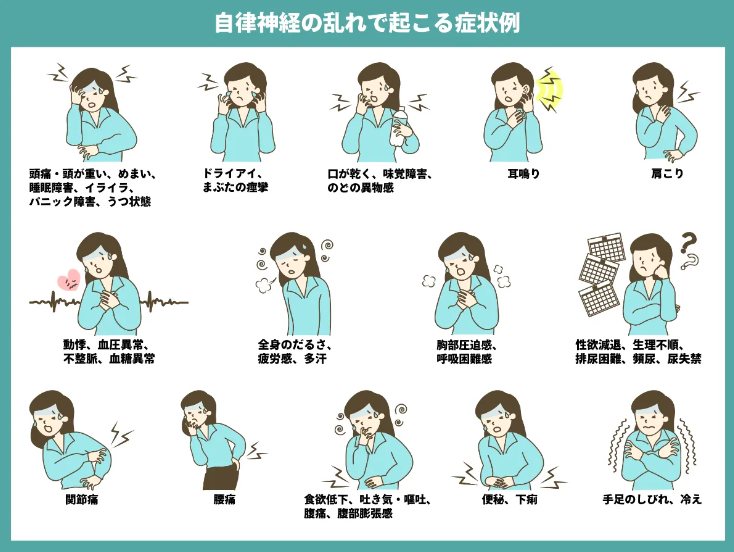 自律神経の乱れで起こる症状例

頭痛・頭が重い、めまい、睡眠障害、イライラ、パニック障害、うつ状態

ドライアイ、まぶたの痙攣

口が乾く、味覚障害、のどの異物感

耳鳴り

肩こり

動悸、血圧異常、不整脈、血糖異常

全身のだるさ、疲労感、多汗

胸部圧迫感、呼吸困難感

性欲減退、生理不順、排尿困難、頻尿、尿失禁

関節痛

腰痛

食欲低下、吐き気・嘔吐、腹痛、腹部膨張感

便秘、下痢

手足のしびれ、冷え